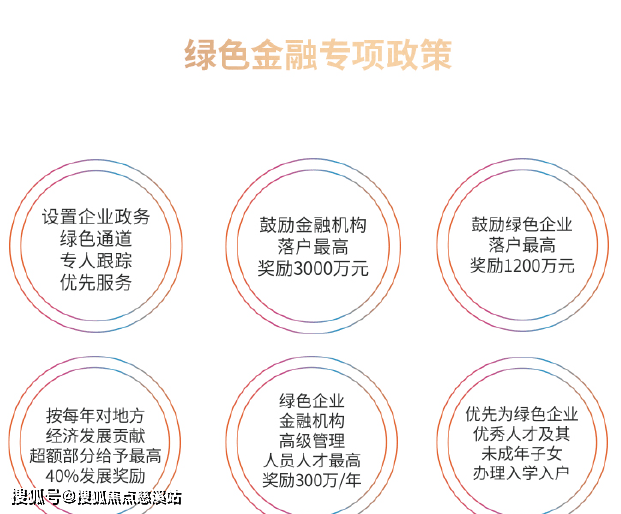 绿色金融专项政策

设置企业政务
绿色通道
专人跟踪
优先服务

鼓励金融机构
落户最高
奖励3000万元

鼓励绿色企业
落户最高
奖励1200万元

按每年对地方
经济发展贡献
超额部分给予最高
40%发展奖励

绿色企业
金融机构
高级管理
人员人才最高
奖励300万/年

优先为绿色企业
优秀人才及其
未成年子女
办理入学入户

搜狐号@搜狐焦点慈溪站