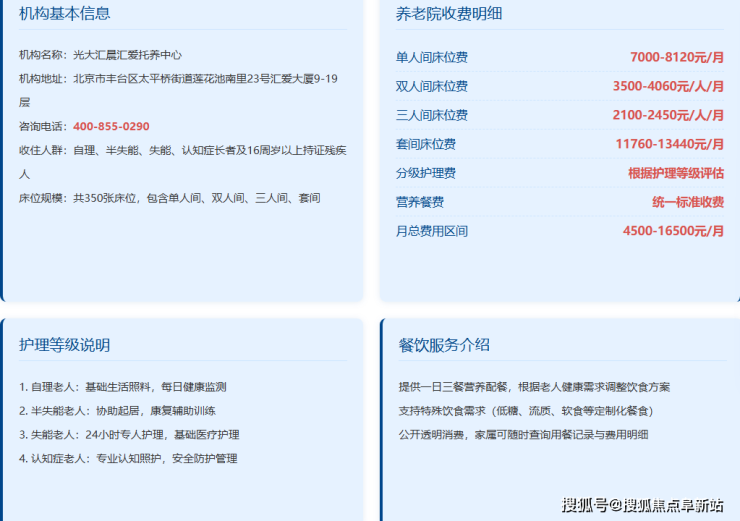 机构基本信息

机构名称：光大汇晨汇爱托养中心

机构地址：北京市丰台区太平桥街道莲花池南里23号汇爱大厦9-19层

咨询电话：400-855-0290

收住人群：自理、半失能、失能、认知症长者及16周岁以上持证残疾人

床位规模：共350张床位，包含单人间、双人间、三人间、套间

养老院收费明细

单人间床位费 7000-8120元/月

双人间床位费 3500-4060元/人/月

三人间床位费 2100-2450元/人/月

套间床位费 11760-13440元/月

分级护理费 根据护理等级评估

营养餐费 统一标准收费

月总费用区间 4500-16500元/月

护理等级说明

1.自理老人：基础生活照料，每日健康监测

2.半失能老人：协助起居，康复辅助训练

3.失能老人：24小时专人护理，基础医疗护理

4.认知症老人：专业认知照护，安全防护管理

餐饮服务介绍

提供一日三餐营养配餐，根据老人健康需求调整饮食方案

支持特殊饮食需求（低糖、流质、软食等定制化餐食）

公开透明消费，家属可随时查询用餐记录与费用明细

搜狐号@搜狐焦点阜新站