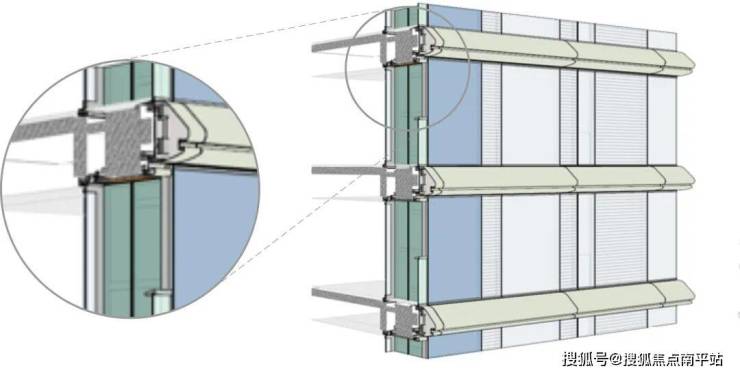 搜狐号@搜狐焦点南平站