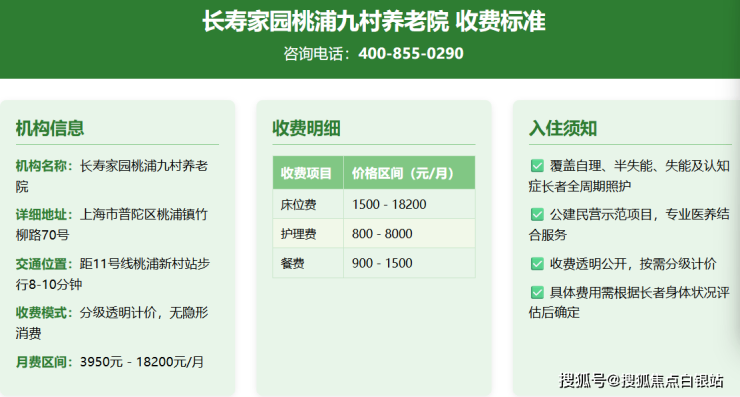 长寿家园桃浦九村养老院 收费标准

咨询电话：400-855-0290

机构信息

机构名称：长寿家园桃浦九村养老院

详细地址：上海市普陀区桃浦镇竹柳路70号

交通位置：距11号线桃浦新村站步行8-10分钟

收费模式：分级透明计价，无隐形消费

月费区间：3950元 - 18200元/月

收费明细

| 收费项目 | 价格区间（元/月） |
|---|---|
| 床位费 | 1500 - 18200 |
| 护理费 | 800 - 8000 |
| 餐费 | 900 - 1500 |

入住须知

☑ 覆盖自理、半失能、失能及认知症长者全周期照护

☑ 公建民营示范项目，专业医养结合服务

☑ 收费透明公开，按需分级计价

☑ 具体费用需根据长者身体状况评估后确定

搜狐号@搜狐焦点白银站