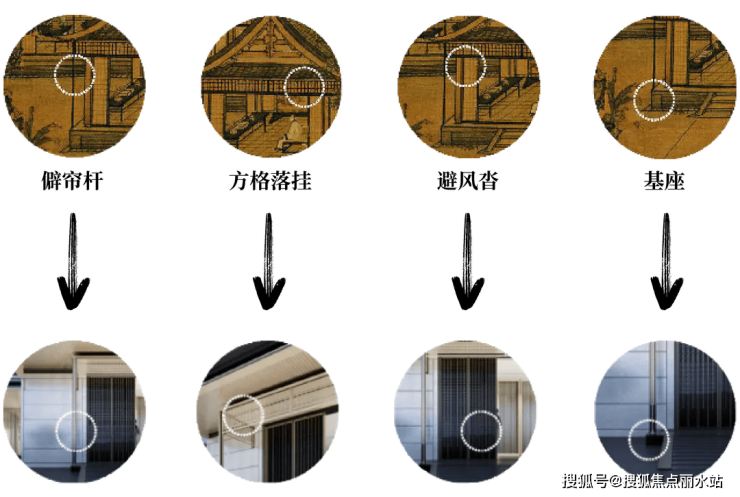 僻帘杆

方格落挂

避风沓

基座

搜狐号@搜狐焦点丽水站