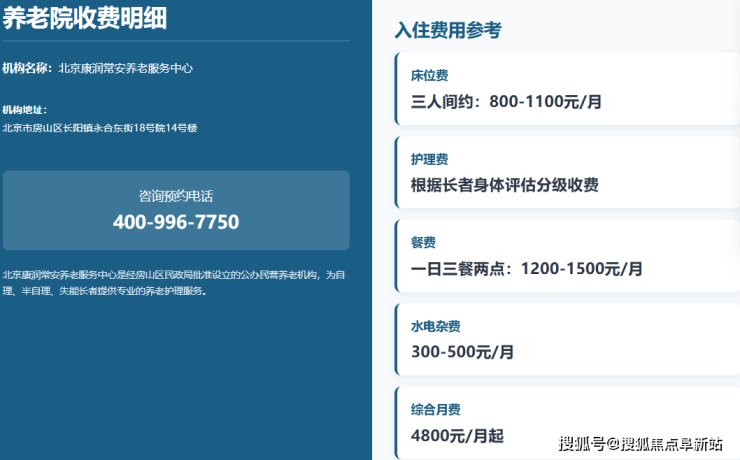 养老院收费明细

机构名称：北京康润常安养老服务中心

机构地址：
北京市房山区长阳镇永合东街18号院14号楼

咨询预约电话
400-996-7750

北京康润常安养老服务中心是经房山区民政局批准设立的公办民营养老机构，为自理、半自理、失能长者提供专业的养老护理服务。

入住费用参考

床位费
三人间约：800-1100元/月

护理费
根据长者身体评估分级收费

餐费
一日三餐两点：1200-1500元/月

水电杂费
300-500元/月

综合月费
4800元/月起

搜狐号@搜狐焦点阜新站