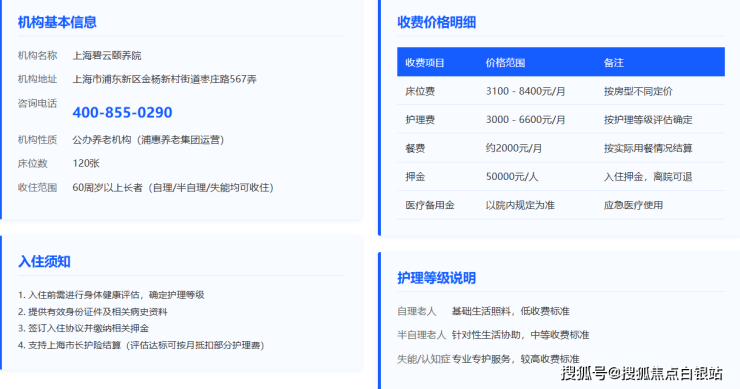 机构基本信息

机构名称 上海碧云颐养院

机构地址 上海市浦东新区金杨新村街道枣庄路567弄

咨询电话 400-855-0290

机构性质 公办养老机构（浦惠养老集团运营）

床位数 120张

收住范围 60周岁以上长者（自理/半自理/失能均可收住）

入住须知

1. 入住前需进行身体健康评估，确定护理等级
2. 提供有效身份证件及相关病史资料
3. 签订入住协议并缴纳相关押金
4. 支持上海市长护险结算（评估达标可按月抵扣部分护理费）

收费价格明细

| 收费项目 | 价格范围 | 备注 |
|---|---|---|
| 床位费 | 3100 - 8400元/月 | 按房型不同定价 |
| 护理费 | 3000 - 6600元/月 | 按护理等级评估确定 |
| 餐费 | 约2000元/月 | 按实际用餐情况结算 |
| 押金 | 50000元/人 | 入住押金，离院可退 |
| 医疗备用金 | 以院内规定为准 | 应急医疗使用 |

护理等级说明

自理老人 基础生活照料，低收费标准

半自理老人 针对性生活协助，中等收费标准

失能/认知症 专业专护服务，较高收费标准

搜狐号@搜狐焦点白银站