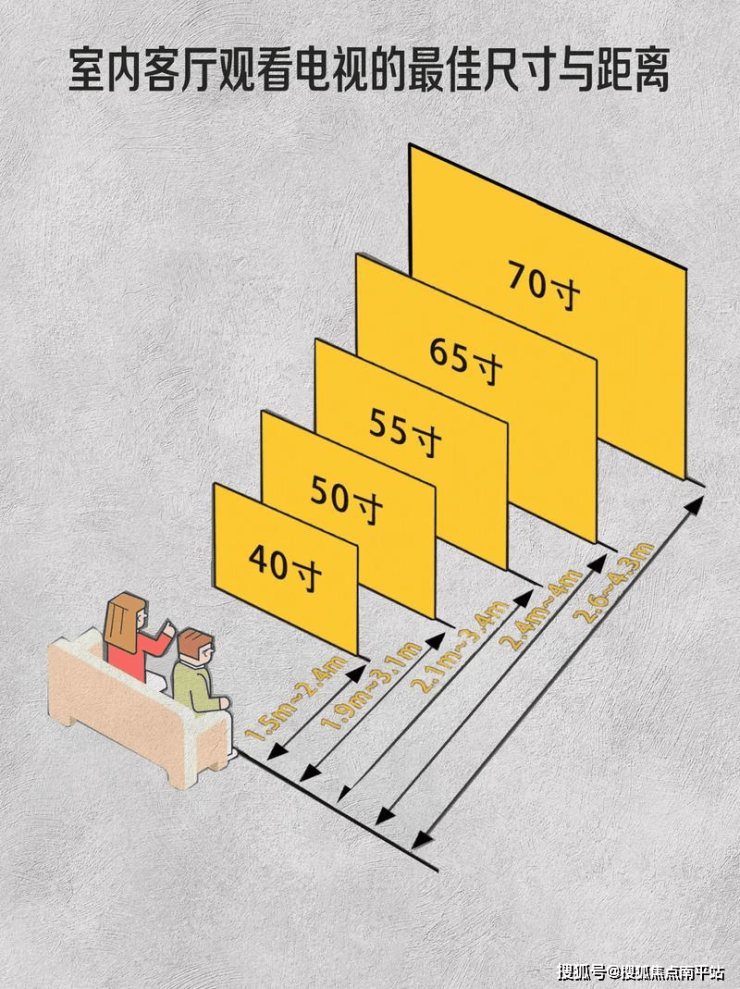 室内客厅观看电视的最佳尺寸与距离

70寸

65寸

55寸

50寸

40寸

1.5m~2.4m

1.9m~3.1m

2.1m~3.4m

2.4m~4m

2.6~4.3m

搜狐号@搜狐焦点南平站