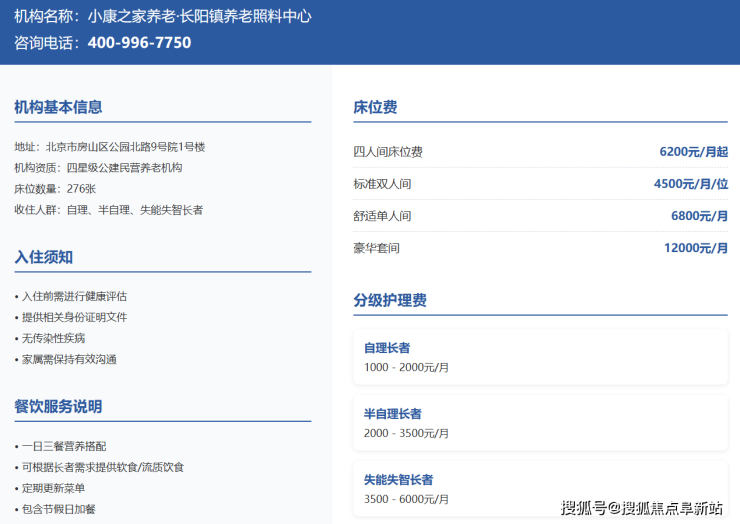 机构名称：小康之家养老·长阳镇养老照料中心
咨询电话：400-996-7750

机构基本信息

地址：北京市房山区公园北路9号院1号楼
机构资质：四星级公建民营养老机构
床位数量：276张
收住人群：自理、半自理、失能失智长者

入住须知

• 入住前需进行健康评估
• 提供相关身份证明文件
• 无传染性疾病
• 家属需保持有效沟通

餐饮服务说明

• 一日三餐营养搭配
• 可根据长者需求提供软食/流质饮食
• 定期更新菜单
• 包含节假日加餐

床位费

| 四人间床位费 | 6200元/月起 |
|---|---|
| 标准双人间 | 4500元/月/位 |
| 舒适单人间 | 6800元/月 |
| 豪华套间 | 12000元/月 |

分级护理费

自理长者
1000 - 2000元/月

半自理长者
2000 - 3500元/月

失能失智长者
3500 - 6000元/月

搜狐号@搜狐焦点阜新站