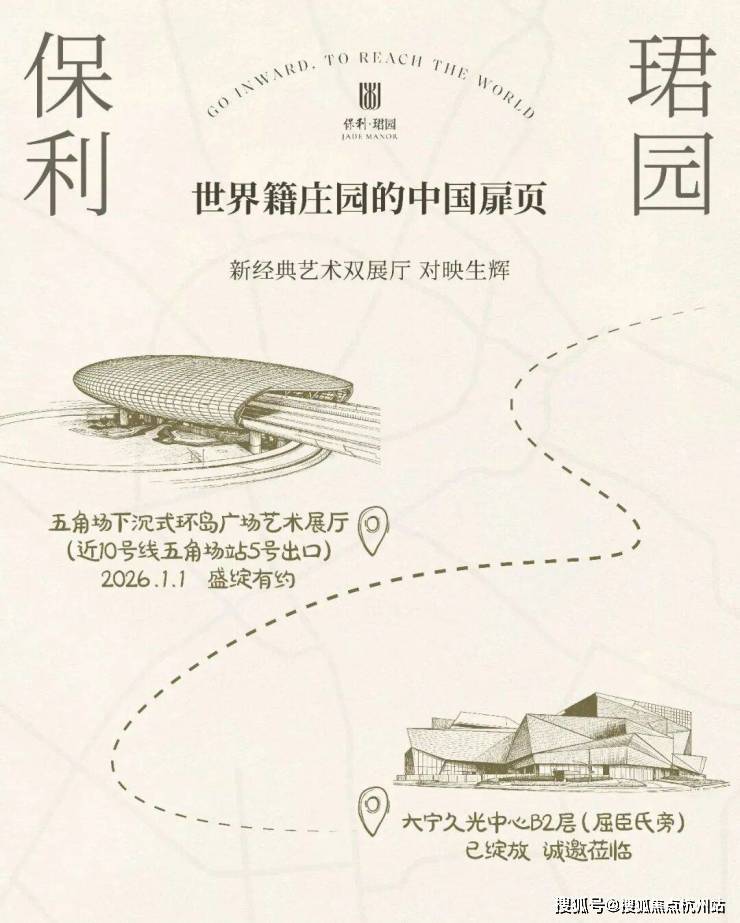 保利

GO INWARD, TO REACH THE WORLD

保利·珺园
JADE MANOR

珺园

世界籍庄园的中国扉页

新经典艺术双展厅 对映生辉

五角场下沉式环岛广场艺术展厅
(近10号线五角场站5号出口)
2026.1.1 盛绽有约

大宁久光中心B2层(屈臣氏旁)
已绽放 诚邀莅临

搜狐号@搜狐焦点杭州站