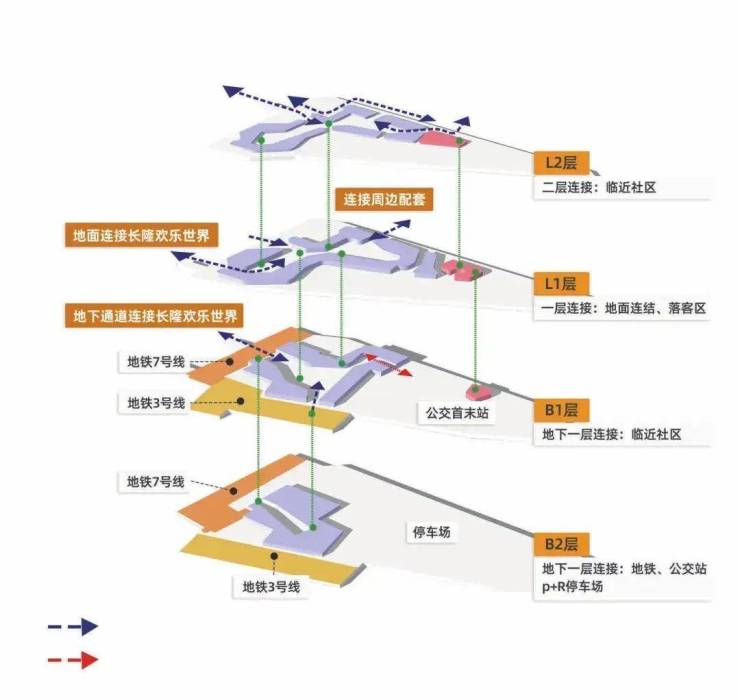 L2层
二层连接：临近社区

连接周边配套

地面连接长隆欢乐世界

L1层
一层连接：地面连结、落客区

地下通道连接长隆欢乐世界

地铁7号线

地铁3号线

公交首末站

B1层
地下一层连接：临近社区

地铁7号线

停车场

B2层
地下一层连接：地铁、公交站
p+R停车场

地铁3号线